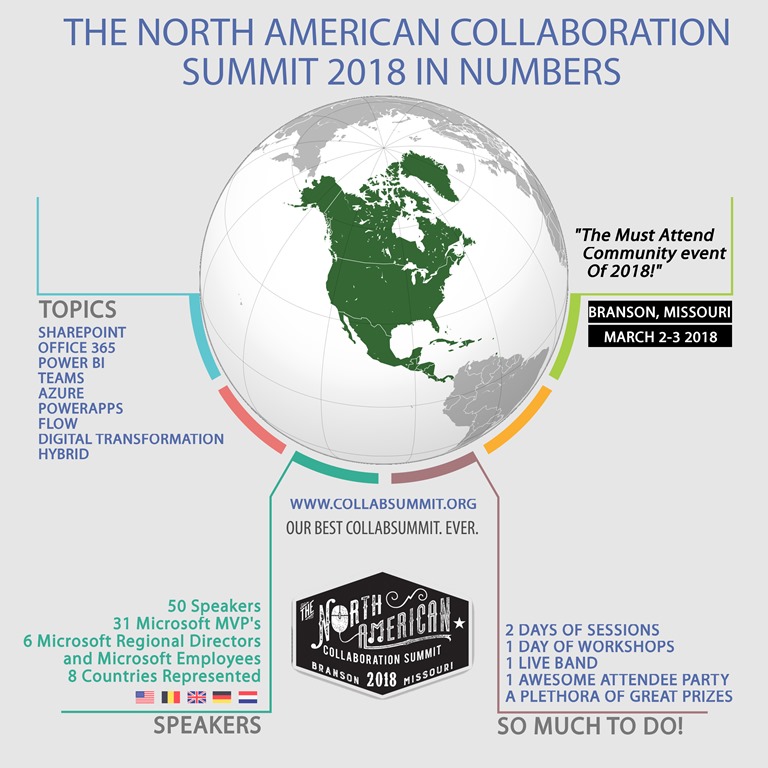 THE NORTH AMERICAN COLLABORATION SUMMIT 2018 IN NUMBERS

TOPICS
SHAREPOINT
OFFICE 365
POWER BI
TEAMS
AZURE
POWERAPPS
FLOW
DIGITAL TRANSFORMATION
HYBRID

"The Must Attend Community event Of 2018!"

BRANSON, MISSOURI
MARCH 2-3 2018

WWW.COLLABSUMMIT.ORG
OUR BEST COLLABSUMMIT. EVER.

50 Speakers
31 Microsoft MVP's
6 Microsoft Regional Directors and Microsoft Employees
8 Countries Represented

SPEAKERS

THE NORTH AMERICAN
COLLABORATION SUMMIT
BRANSON 2018 MISSOURI

2 DAYS OF SESSIONS
1 DAY OF WORKSHOPS
1 LIVE BAND
1 AWESOME ATTENDEE PARTY
A PLETHORA OF GREAT PRIZES

SO MUCH TO DO!